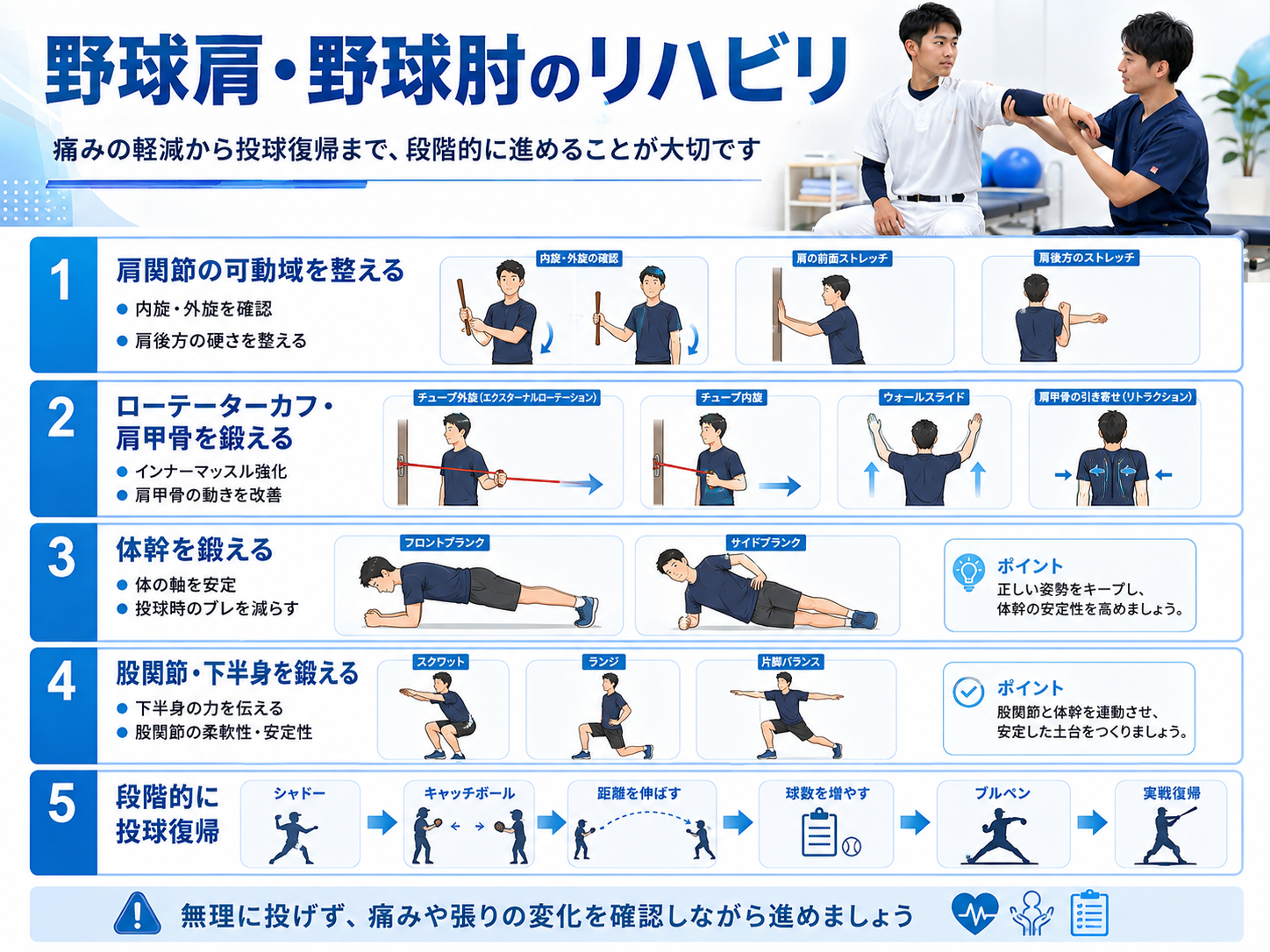 野球肩・野球肘のリハビリ

痛みの軽減から投球復帰まで、段階的に進めることが大切です

1
肩関節の可動域を整える
● 内旋・外旋を確認
● 肩後方の硬さを整える

内旋・外旋の確認
肩の前面ストレッチ
肩後方のストレッチ

2
ローテーターカフ・肩甲骨を鍛える
● インナーマッスル強化
● 肩甲骨の動きを改善

チューブ外旋（エクスターナルローテーション）
チューブ内旋
ウォールスライド
肩甲骨の引き寄せ（リトラクション）

3
体幹を鍛える
● 体の軸を安定
● 投球時のブレを減らす

フロントプランク
サイドプランク

ポイント
正しい姿勢をキープし、体幹の安定性を高めましょう。

4
股関節・下半身を鍛える
● 下半身の力を伝える
● 股関節の柔軟性・安定性

スクワット
ランジ
片脚バランス

ポイント
股関節と体幹を連動させ、安定した土台をつくりましょう。

5
段階的に投球復帰

シャドー
キャッチボール
距離を伸ばす
球数を増やす
ブルペン
実戦復帰

無理に投げず、痛みや張りの変化を確認しながら進めましょう