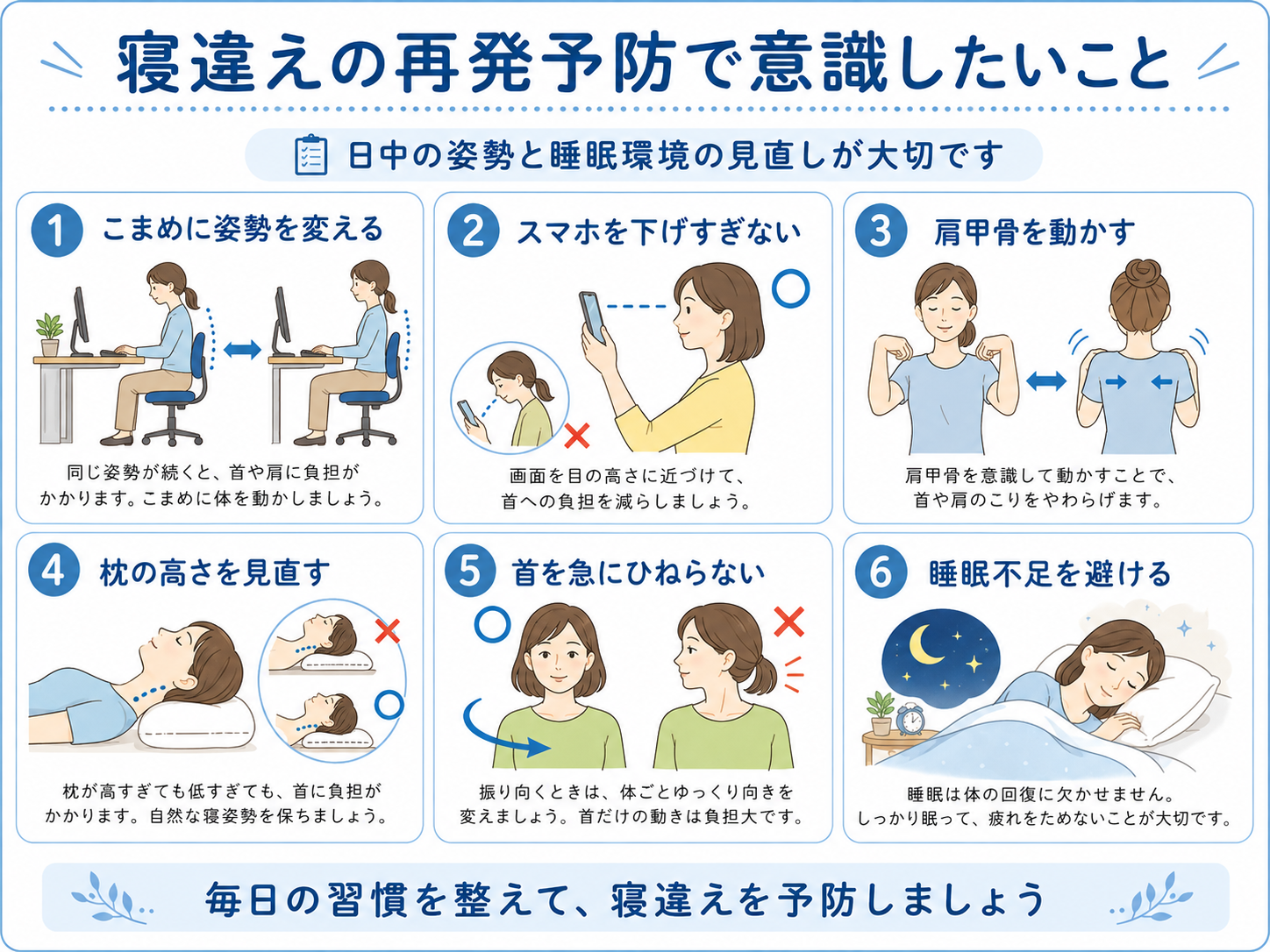 寝違えの再発予防で意識したいこと

日中の姿勢と睡眠環境の見直しが大切です

1 こまめに姿勢を変える

同じ姿勢が続くと、首や肩に負担がかかります。こまめに体を動かしましょう。

2 スマホを下げすぎない

画面を目の高さに近づけて、首への負担を減らしましょう。

3 肩甲骨を動かす

肩甲骨を意識して動かすことで、首や肩のこりをやわらげます。

4 枕の高さを見直す

枕が高すぎても低すぎても、首に負担がかかります。自然な寝姿勢を保ちましょう。

5 首を急にひねらない

振り向くときは、体ごとゆっくり向きを変えましょう。首だけの動きは負担大です。

6 睡眠不足を避ける

睡眠は体の回復に欠かせません。しっかり眠って、疲れをためないことが大切です。

毎日の習慣を整えて、寝違えを予防しましょう