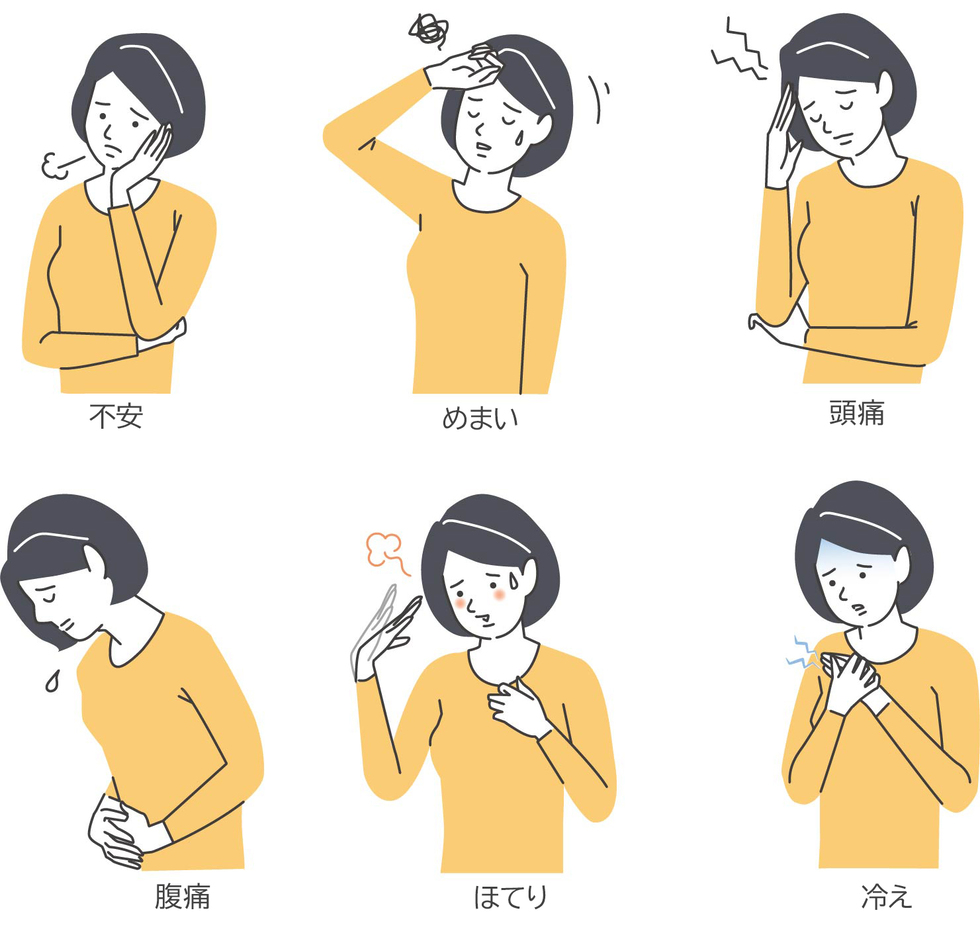 不安

めまい

頭痛

腹痛

ほてり

冷え